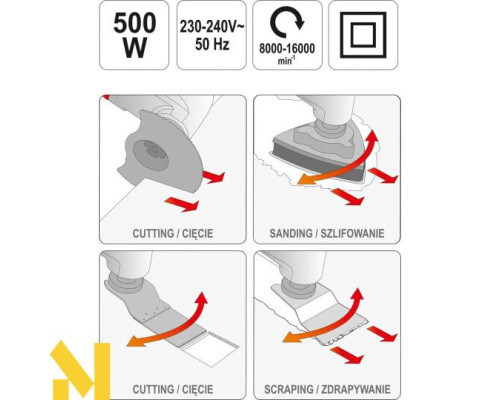 500 W

230-240V~ 50 Hz

8000-16000 $min^{-1}$

CUTTING / CIĘCIE

SANDING / SZLIFOWANIE

CUTTING / CIĘCIE

SCRAPING / ZDRAPYWANIE