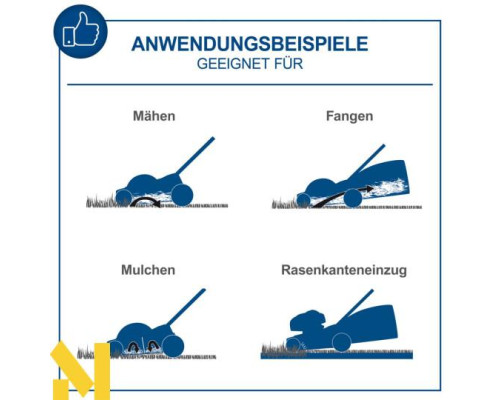 ANWENDUNGSBEISPIELE
GEEIGNET FÜR

Mähen

Fangen

Mulchen

Rasenkanteneinzug