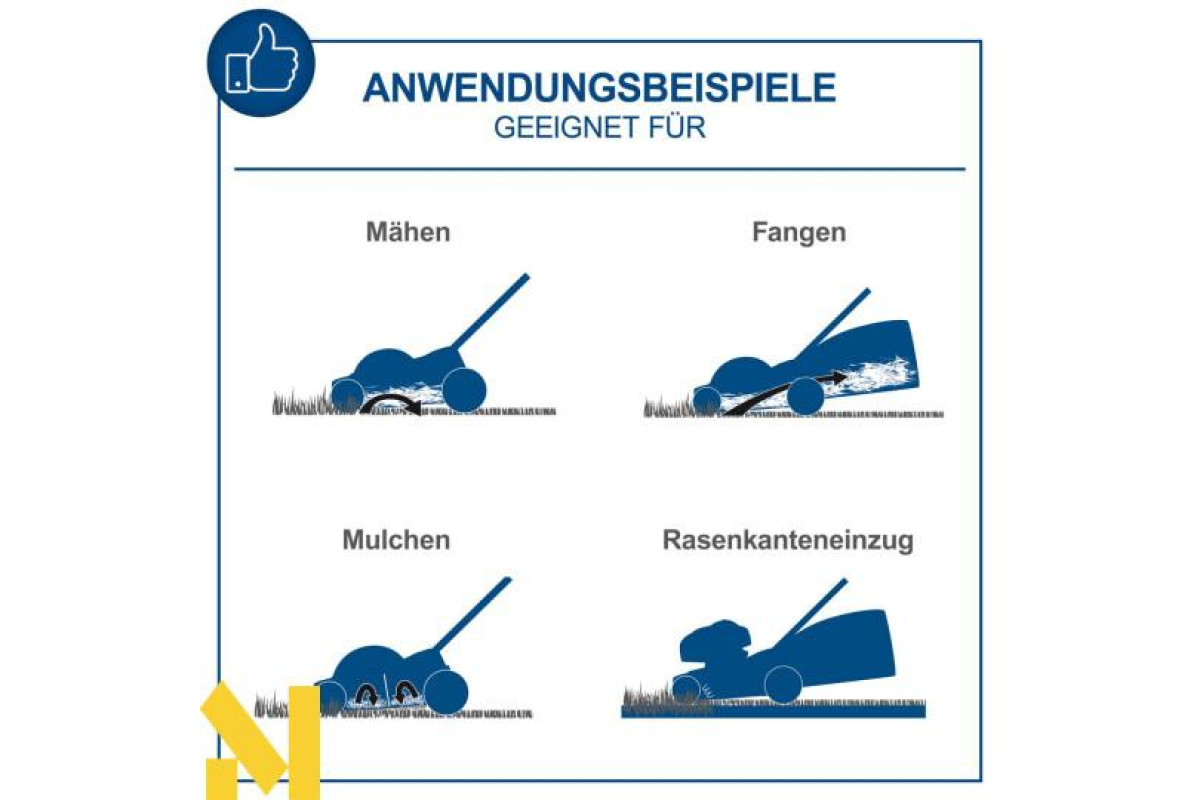 ANWENDUNGSBEISPIELE
GEEIGNET FÜR

Mähen

Fangen

Mulchen

Rasenkanteneinzug