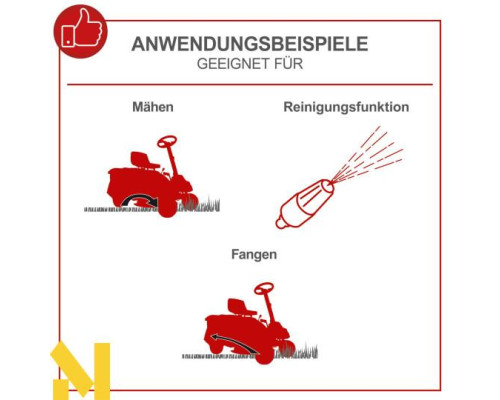 ANWENDUNGSBEISPIELE
GEEIGNET FÜR

Mähen

Reinigungsfunktion

Fangen