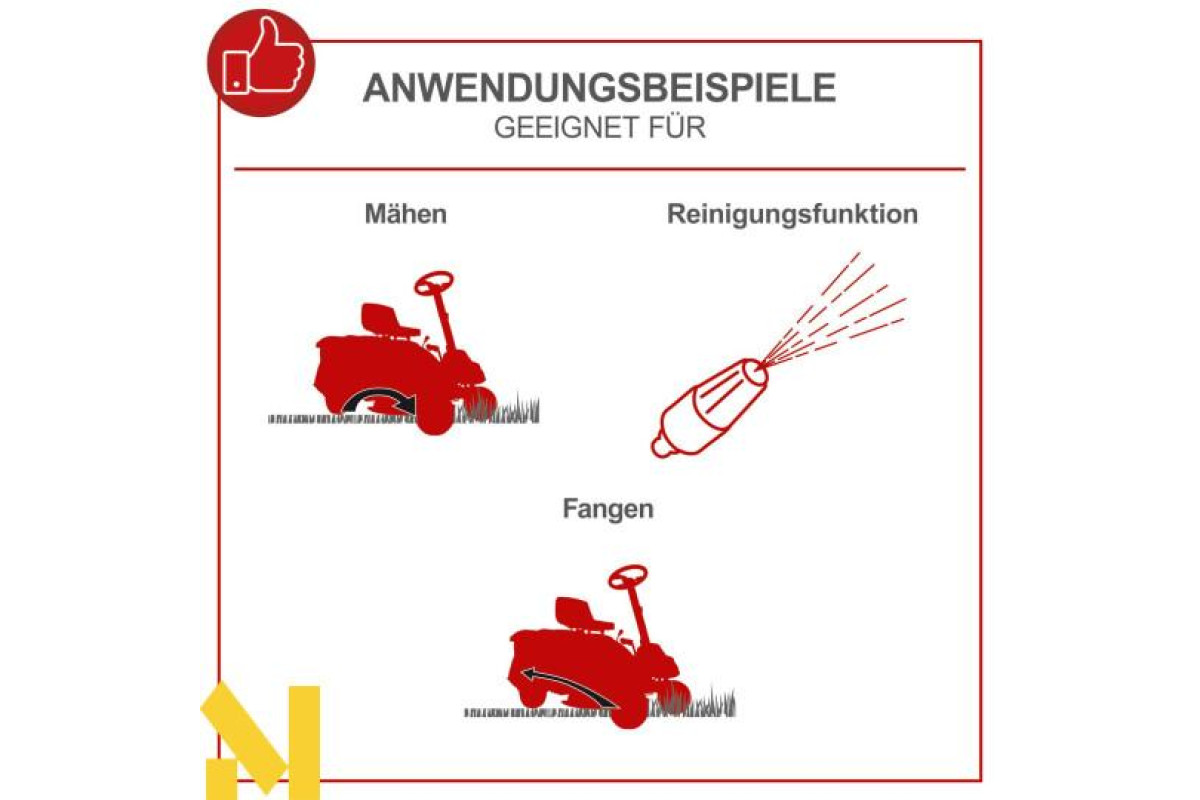 ANWENDUNGSBEISPIELE
GEEIGNET FÜR

Mähen

Reinigungsfunktion

Fangen