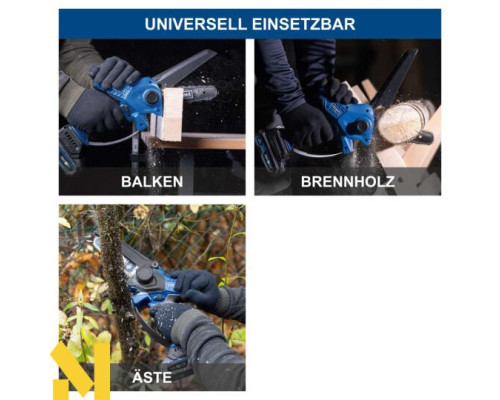 UNIVERSELL EINSETZBAR

BALKEN

BRENNHOLZ

ÄSTE