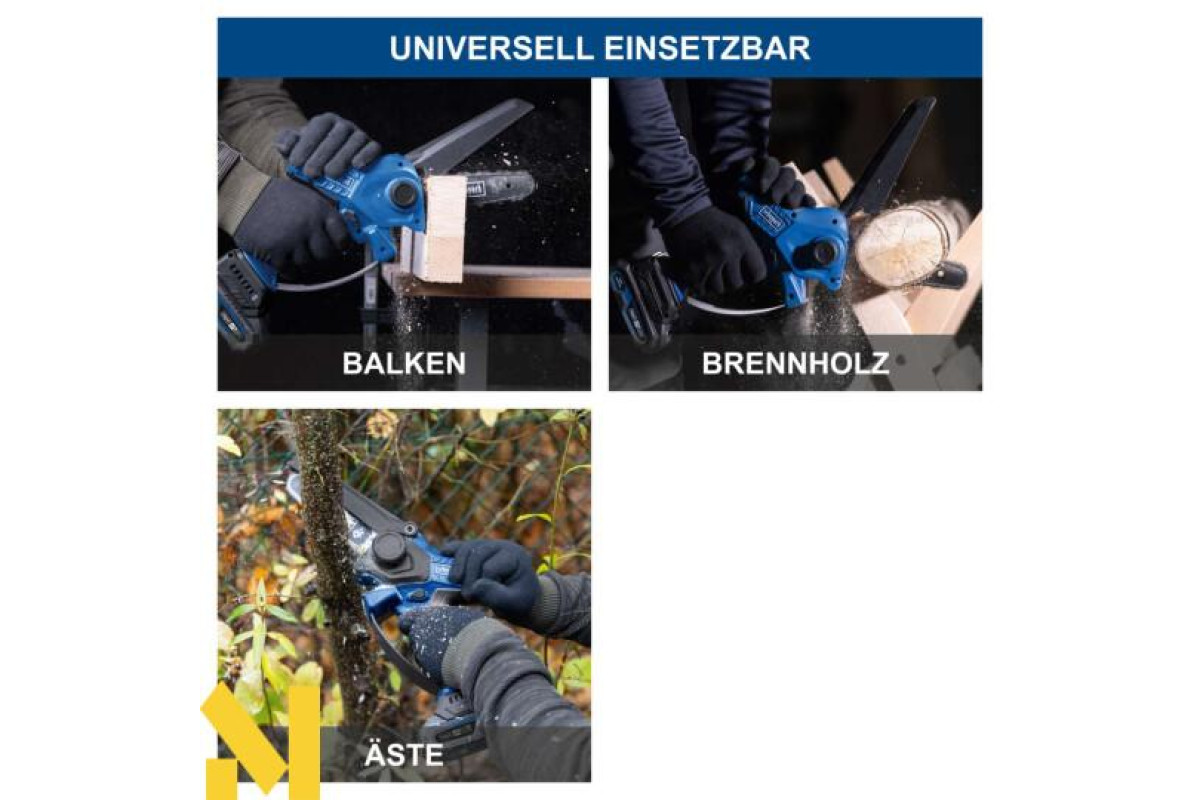 UNIVERSELL EINSETZBAR

BALKEN

BRENNHOLZ

ÄSTE