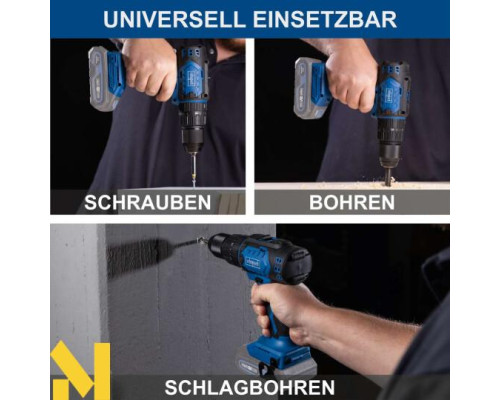 UNIVERSELL EINSETZBAR

SCHRAUBEN

BOHREN

SCHLAGBOHREN