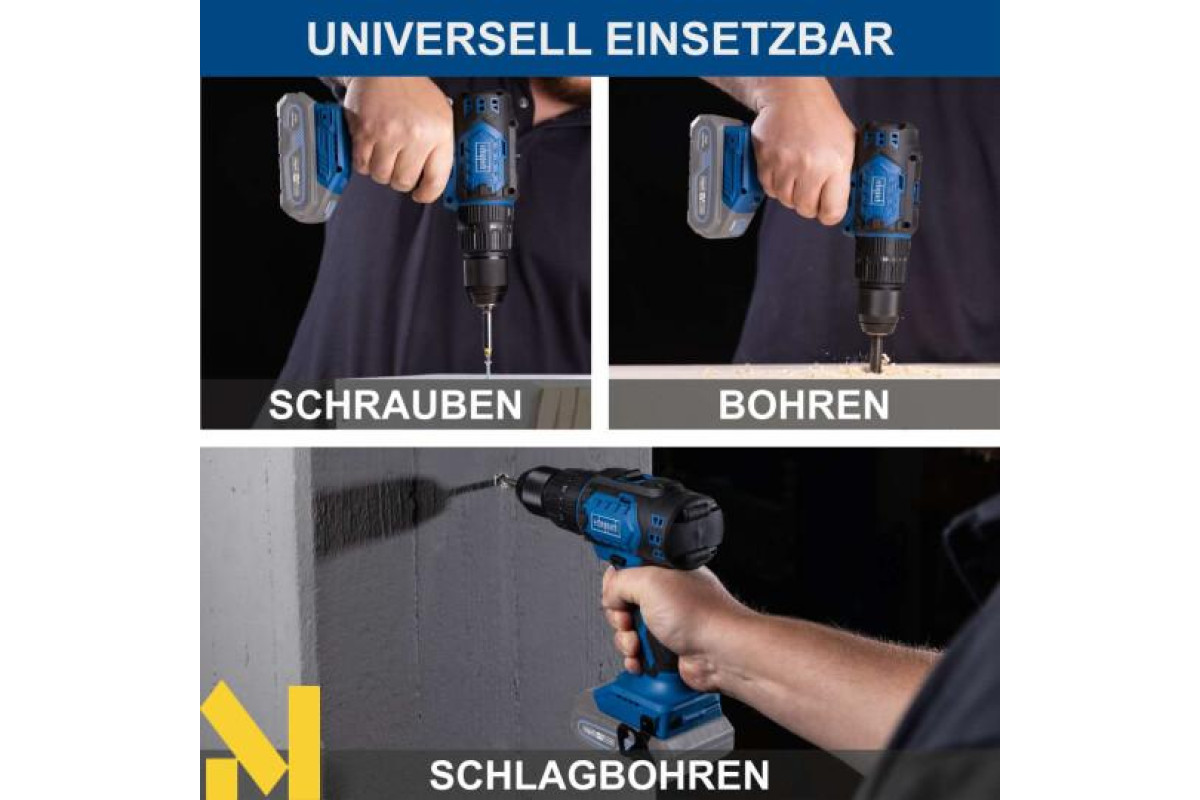 UNIVERSELL EINSETZBAR

SCHRAUBEN

BOHREN

SCHLAGBOHREN