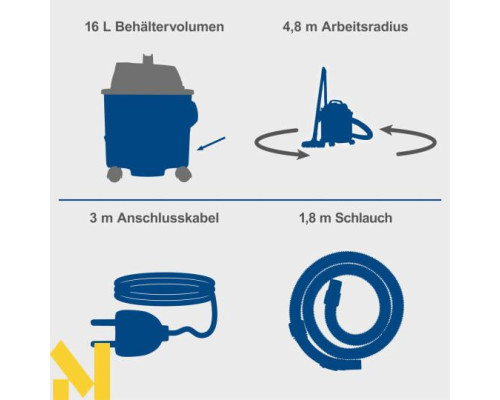 16 L Behältervolumen

4,8 m Arbeitsradius

3 m Anschlusskabel

1,8 m Schlauch