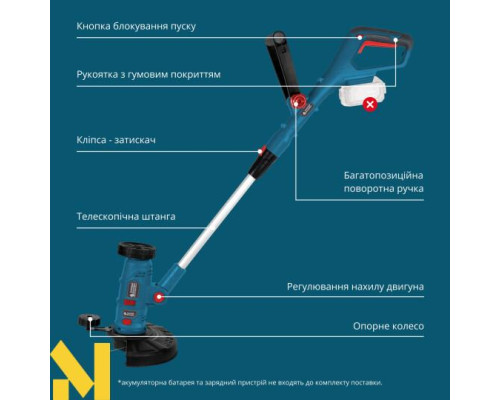 Кнопка блокування пуску

Рукоятка з гумовим покриттям

Кліпса - затискач

Багатопозиційна поворотна ручка

Телескопічна штанга

Регулювання нахилу двигуна

Опорне колесо

*акумуляторна батарея та зарядний пристрій не входять до комплекту поставки.