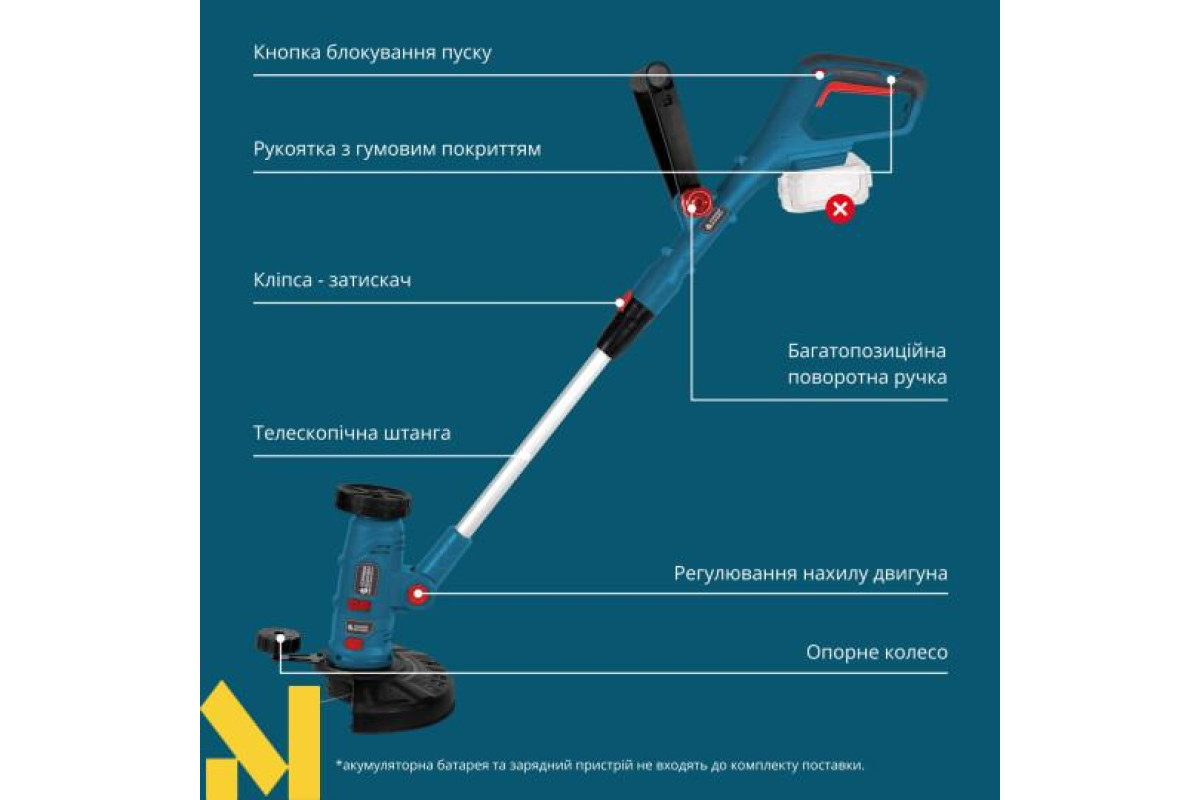 Кнопка блокування пуску

Рукоятка з гумовим покриттям

Кліпса - затискач

Багатопозиційна поворотна ручка

Телескопічна штанга

Регулювання нахилу двигуна

Опорне колесо

*акумуляторна батарея та зарядний пристрій не входять до комплекту поставки.