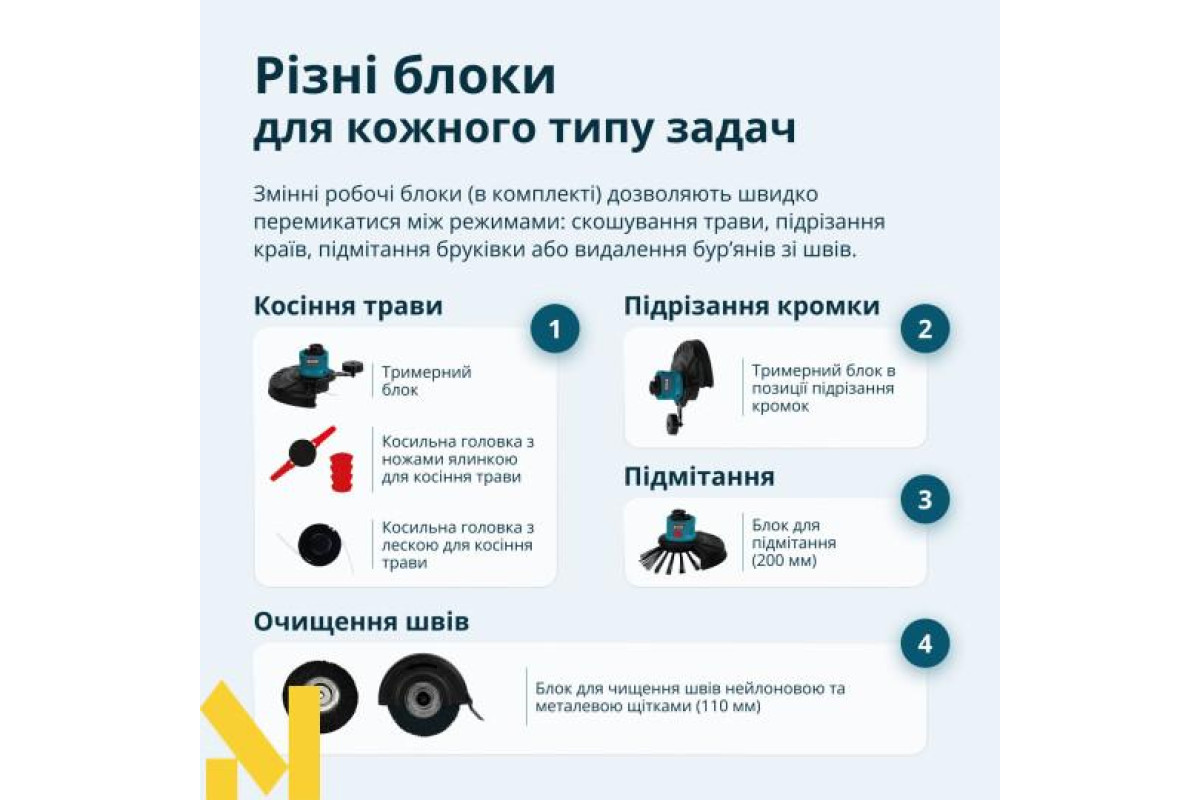 Різні блоки
для кожного типу задач

Змінні робочі блоки (в комплекті) дозволяють швидко перемикатися між режимами: скошування трави, підрізання країв, підмітання бруківки або видалення бур'янів зі швів.

Косіння трави

1

Тримерний блок

Косильна головка з ножами ялинкою для косіння трави

Косильна головка з лескою для косіння трави

Підрізання кромки

2

Тримерний блок в позиції підрізання кромок

Підмітання

3

Блок для підмітання (200 мм)

Очищення швів

4

Блок для чищення швів нейлоновою та металевою щітками (110 мм)