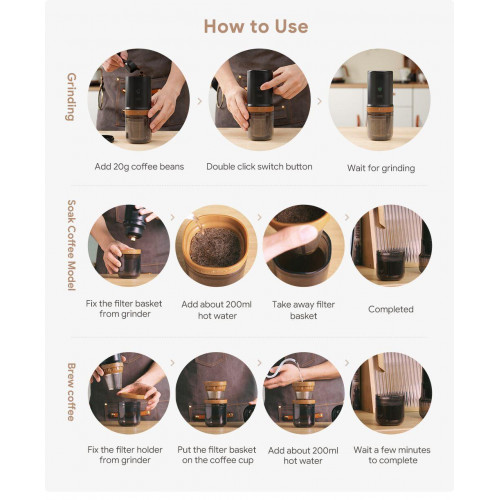 How to Use

Grinding

Add 20g coffee beans

Double click switch button

Wait for grinding

Soak Coffee Model

Fix the filter basket from grinder

Add about 200ml hot water

Take away filter basket

Completed

Brew coffee

Fix the filter holder from grinder

Put the filter basket on the coffee cup

Add about 200ml hot water

Wait a few minutes to complete