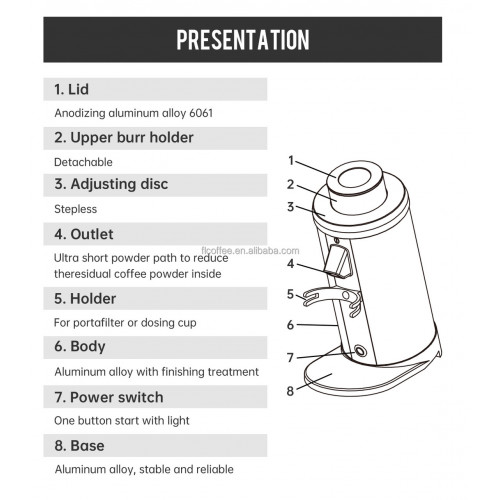 PRESENTATION

1. Lid

Anodizing aluminum alloy 6061

2. Upper burr holder

Detachable

3. Adjusting disc

Stepless

4. Outlet

Ultra short powder path to reduce theresidual coffee powder inside

5. Holder

For portafilter or dosing cup

6. Body

Aluminum alloy with finishing treatment

7. Power switch

One button start with light

8. Base

Aluminum alloy, stable and reliable

flcoffee.en.alibaba.com

1
2
3
4
5
6
7
8