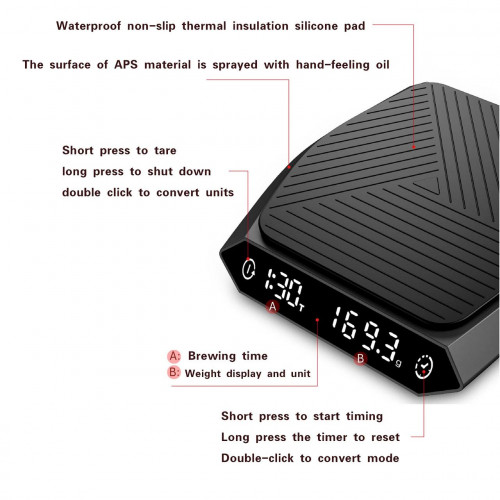 Waterproof non-slip thermal insulation silicone pad

The surface of APS material is sprayed with hand-feeling oil

Short press to tare
long press to shut down
double click to convert units

1:30 T

A

169.3 g

B

A: Brewing time
B: Weight display and unit

Short press to start timing
Long press the timer to reset
Double-click to convert mode